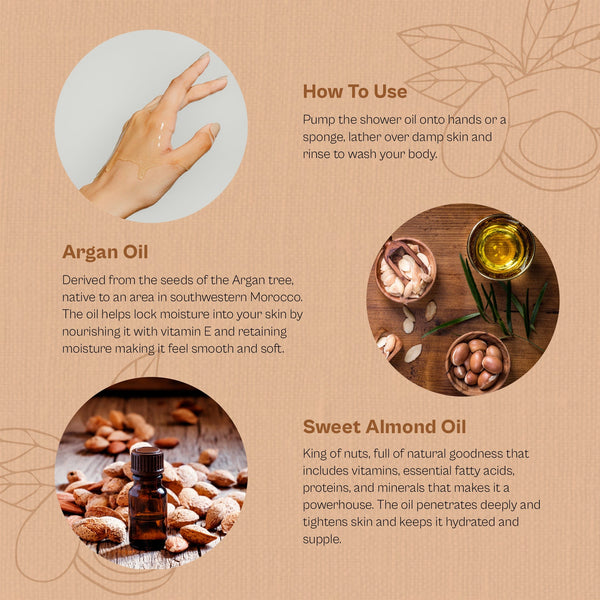 How To Use

Pump the shower oil onto hands or a sponge, lather over damp skin and rinse to wash your body.

Argan Oil

Derived from the seeds of the Argan tree, native to an area in southwestern Morocco. The oil helps lock moisture into your skin by nourishing it with vitamin E and retaining moisture making it feel smooth and soft.

Sweet Almond Oil

King of nuts, full of natural goodness that includes vitamins, essential fatty acids, proteins, and minerals that makes it a powerhouse. The oil penetrates deeply and tightens skin and keeps it hydrated and supple.